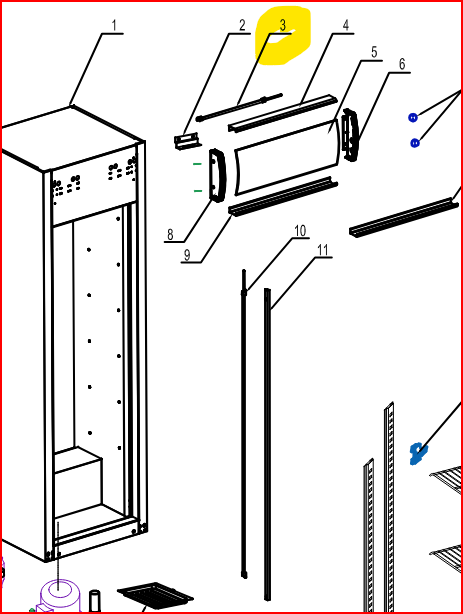 1
2
3
4
5
6
8
9
10
11